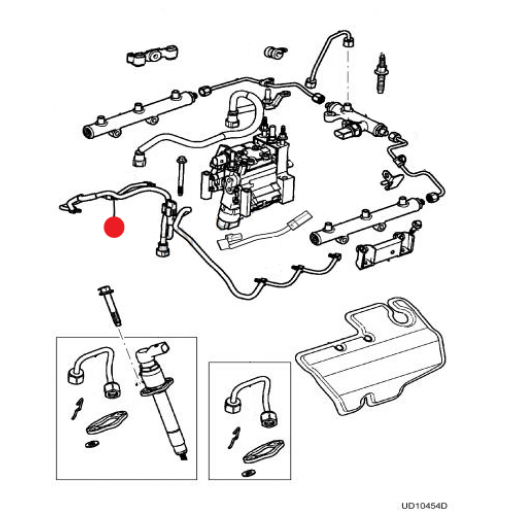 UD10454D